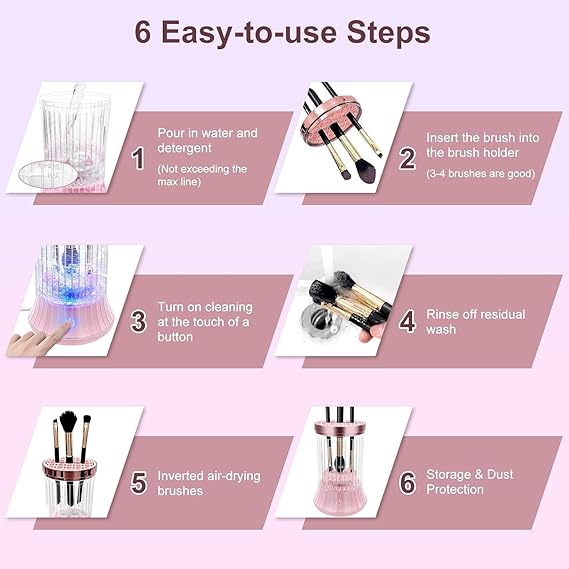 6 Easy-to-use Steps

MAX

1 Pour in water and detergent
(Not exceeding the max line)

2 Insert the brush into the brush holder
(3-4 brushes are good)

3 Turn on cleaning at the touch of a button

4 Rinse off residual wash

5 Inverted air-drying brushes

6 Storage & Dust Protection